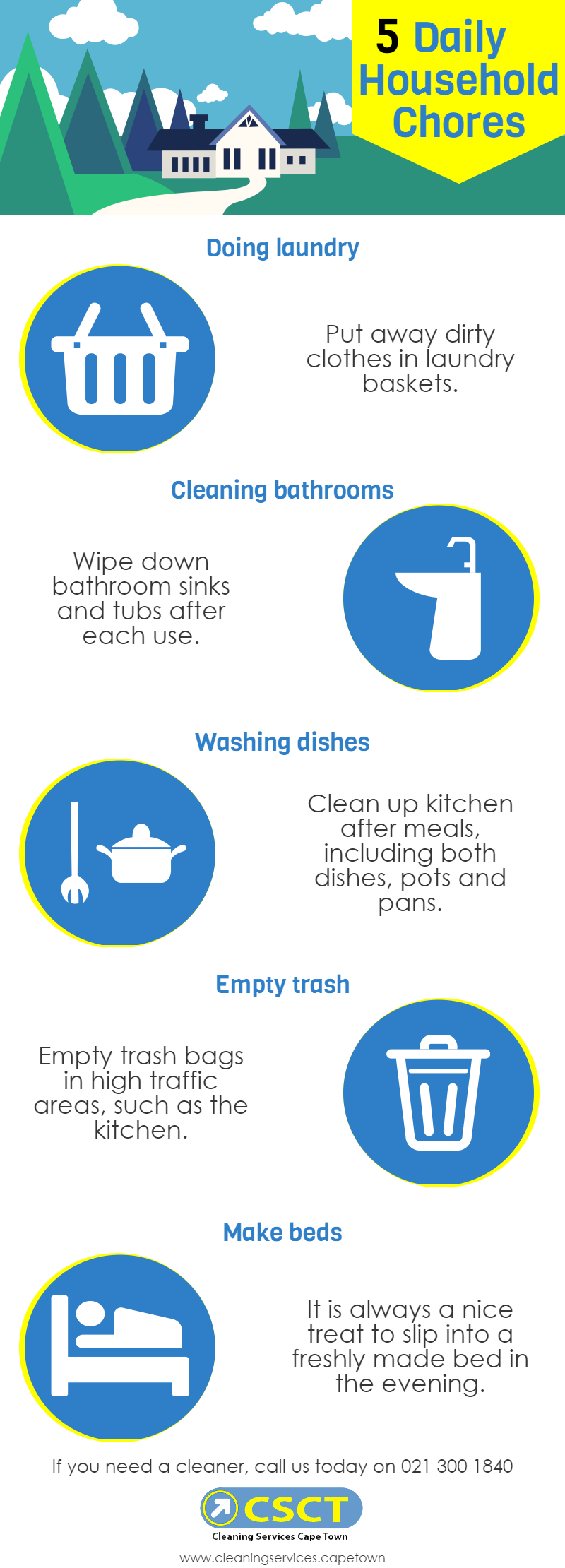 5 Daily Household Chores

Doing laundry

Put away dirty clothes in laundry baskets.

Cleaning bathrooms

Wipe down bathroom sinks and tubs after each use.

Washing dishes

Clean up kitchen after meals, including both dishes, pots and pans.

Empty trash

Empty trash bags in high traffic areas, such as the kitchen.

Make beds

It is always a nice treat to slip into a freshly made bed in the evening.

If you need a cleaner, call us today on 021 300 1840

CSCT
Cleaning Services Cape Town

www.cleaningservices.capetown